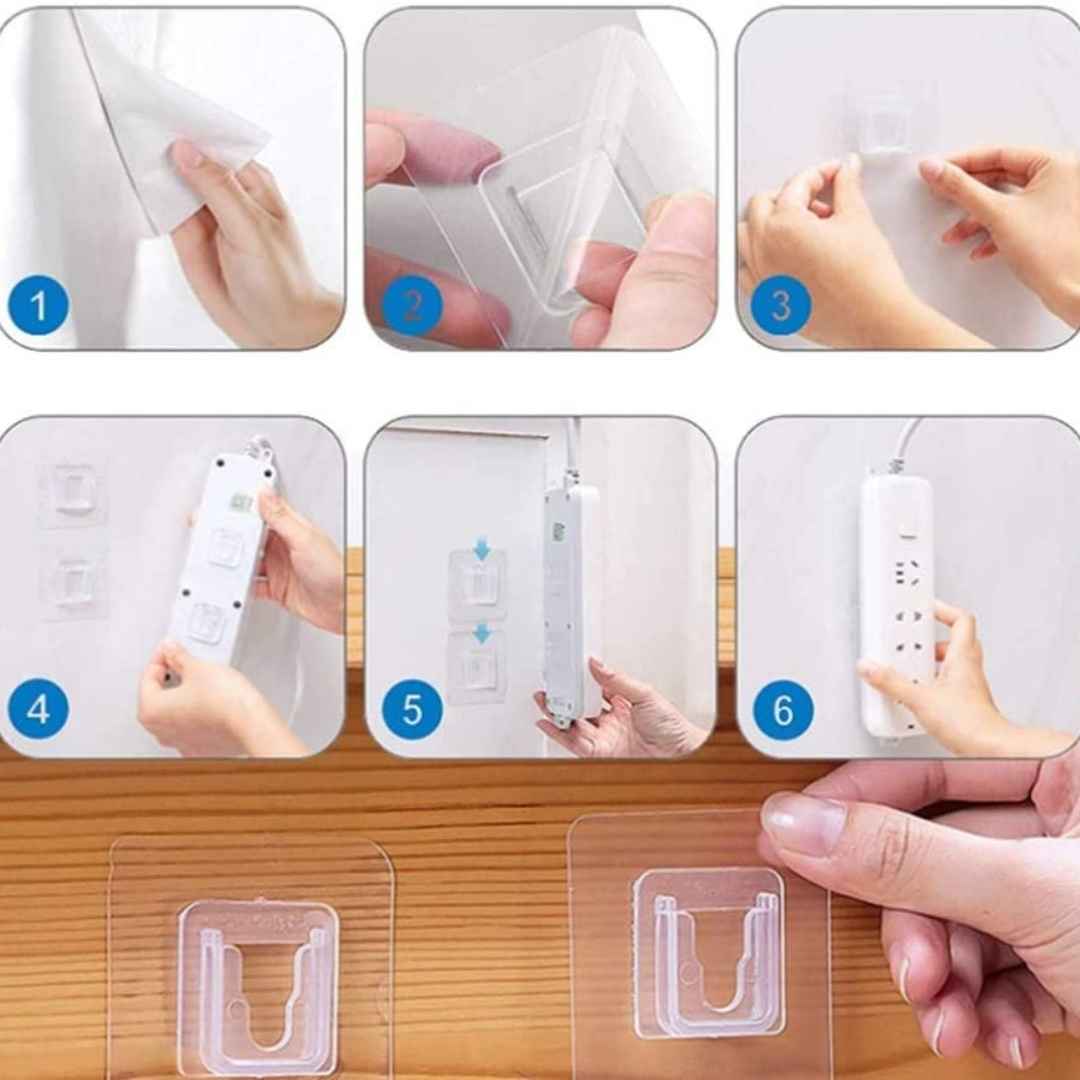 1
2
3
4
5
6